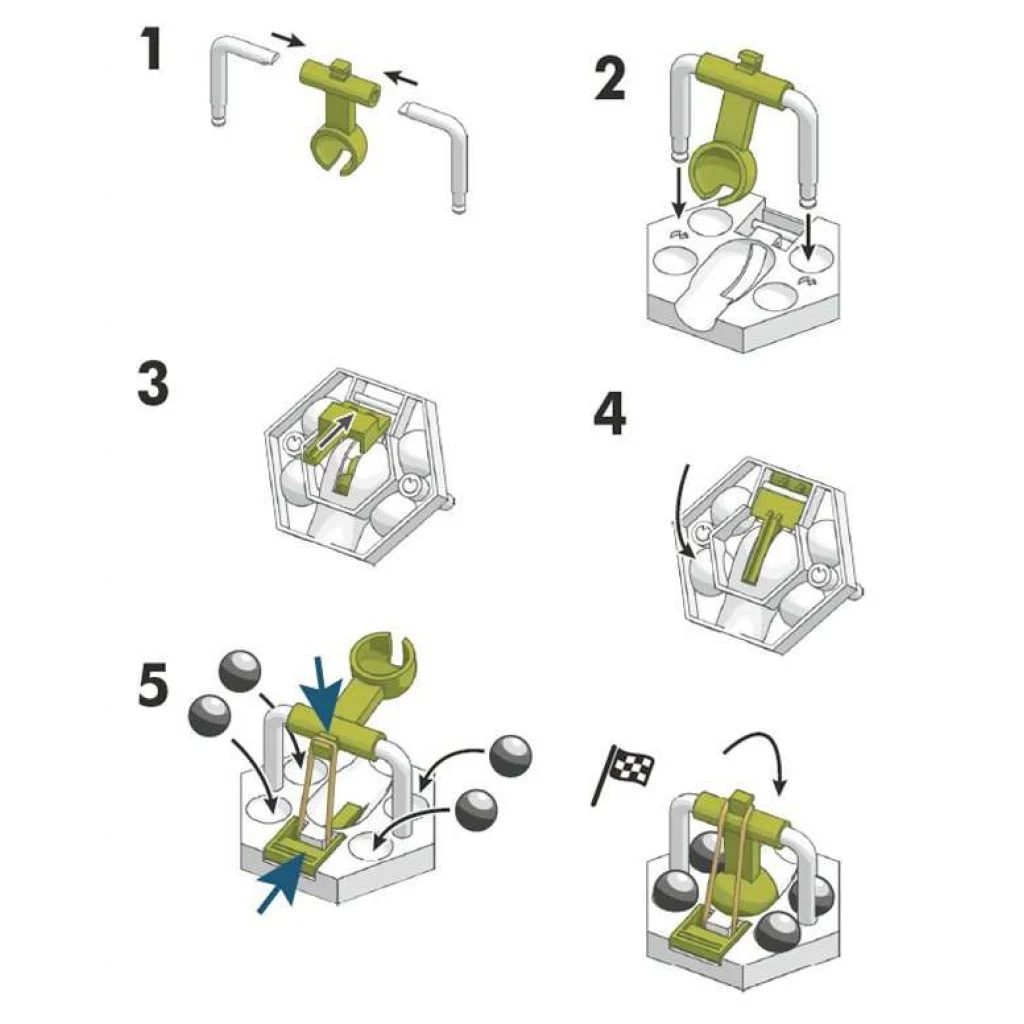 1

2

3

4

5