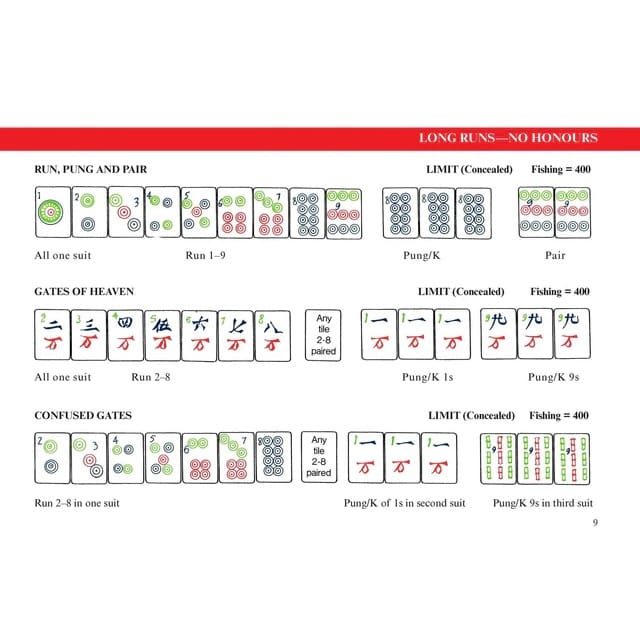 LONG RUNS—NO HONOURS

RUN, PUNG AND PAIR

LIMIT (Concealed) Fishing = 400

1 2 3 4 5 6 7 8 9 8 8 8 9 9

All one suit Run 1–9 Pung/K Pair

GATES OF HEAVEN

LIMIT (Concealed) Fishing = 400

2 二 万 3 三 万 4 四 万 5 伍 万 6 六 万 7 七 万 8 八 万

Any tile 2-8 paired

1 一 万 1 一 万 1 一 万 9 九 万 9 九 万 9 九 万

All one suit Run 2–8 Pung/K 1s Pung/K 9s

CONFUSED GATES

LIMIT (Concealed) Fishing = 400

2 3 4 5 6 7 8

Any tile 2-8 paired

1 一 万 1 一 万 1 一 万 9 9 9

Run 2–8 in one suit Pung/K of 1s in second suit Pung/K 9s in third suit

9